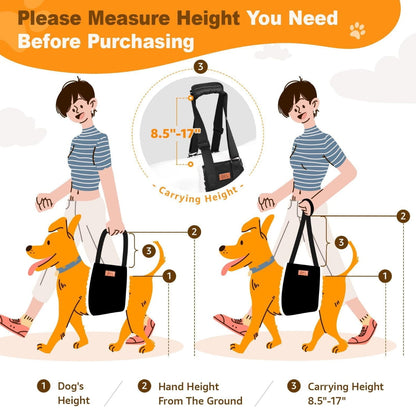 Please Measure Height You Need Before Purchasing

3

8.5"-17"

- Carrying Height -

2

3

1

2

3

1

1 Dog's Height

2 Hand Height From The Ground

3 Carrying Height 8.5"-17"